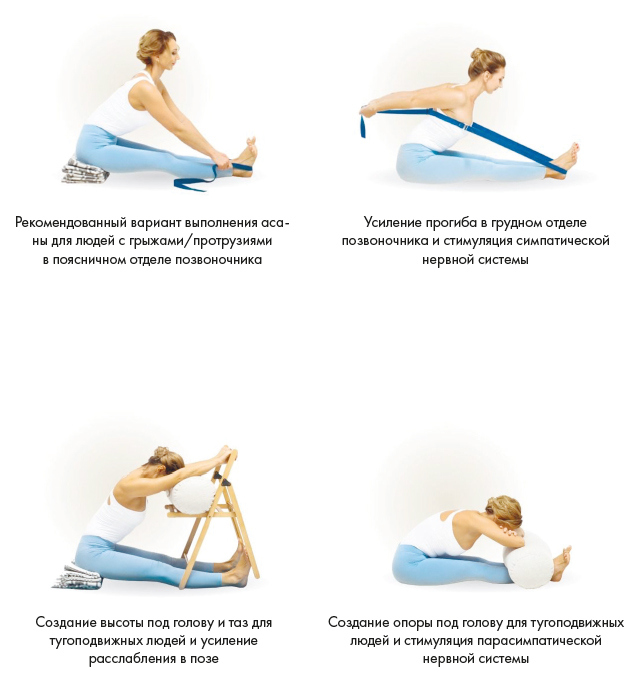 Рекомендованный вариант выполнения асаны для людей с грыжами/протрузиями в поясничном отделе позвоночника

Усиление прогиба в грудном отделе позвоночника и стимуляция симпатической нервной системы

Создание высоты под голову и таз для тугоподвижных людей и усиление расслабления в позе

Создание опоры под голову для тугоподвижных людей и стимуляция парасимпатической нервной системы