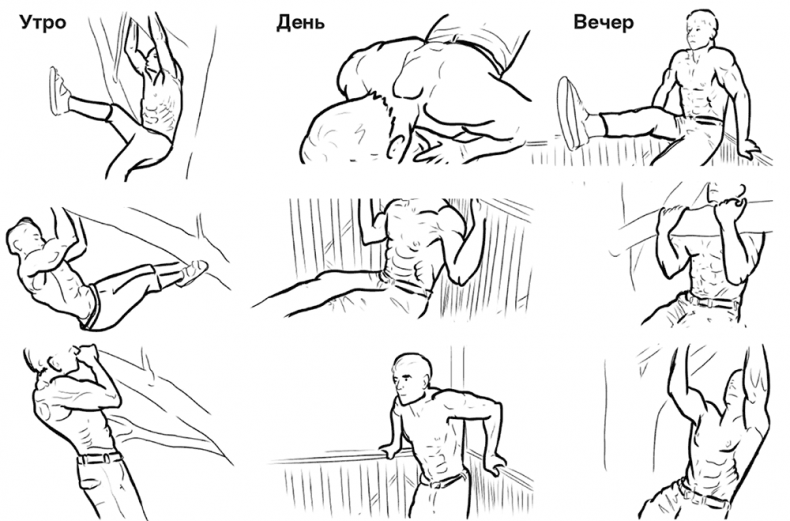 Утро

День

Вечер