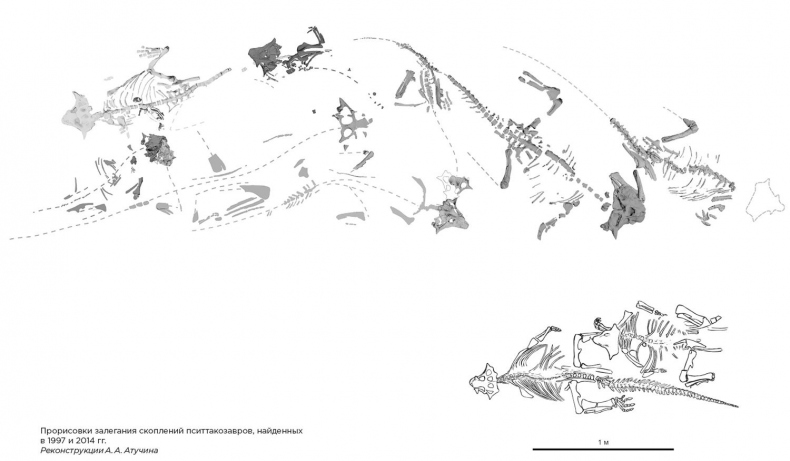 Прорисовки залегания скоплений пситтакозавров, найденных в 1997 и 2014 гг.
Реконструкции А. А. Атучина

1 м