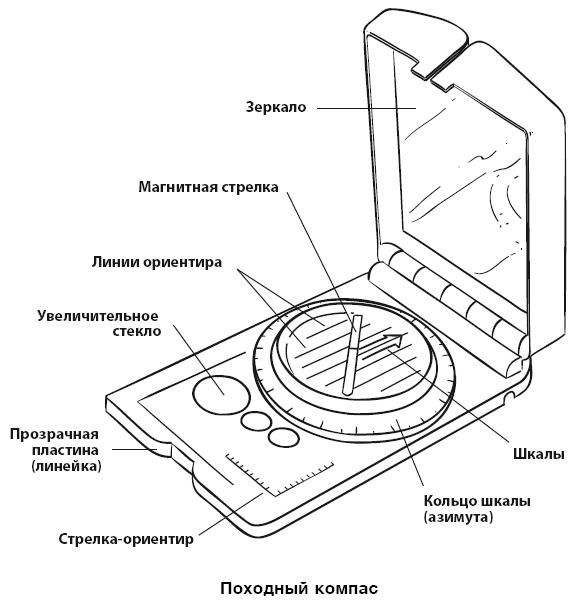 Зеркало

Магнитная стрелка

Линии ориентира

Увеличительное стекло

Прозрачная пластина (линейка)

Шкалы

Кольцо шкалы (азимута)

Стрелка-ориентир

Походный компас