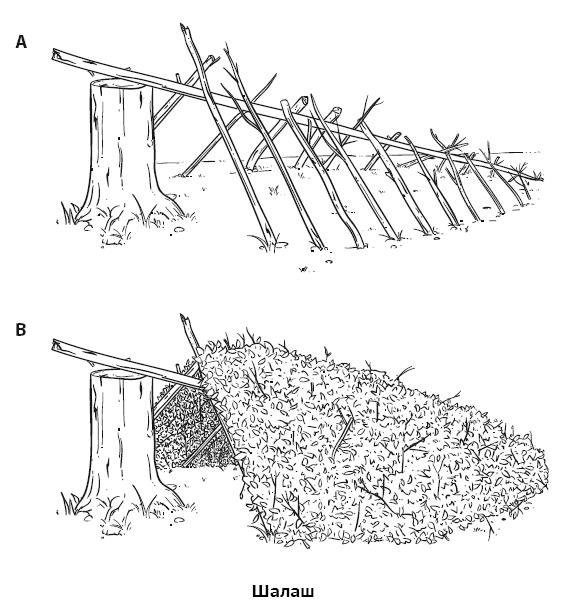 A

B

Шалаш