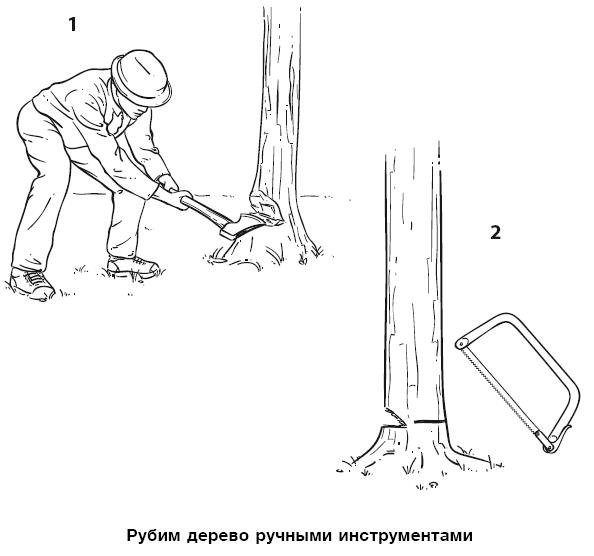 1

2

Рубим дерево ручными инструментами