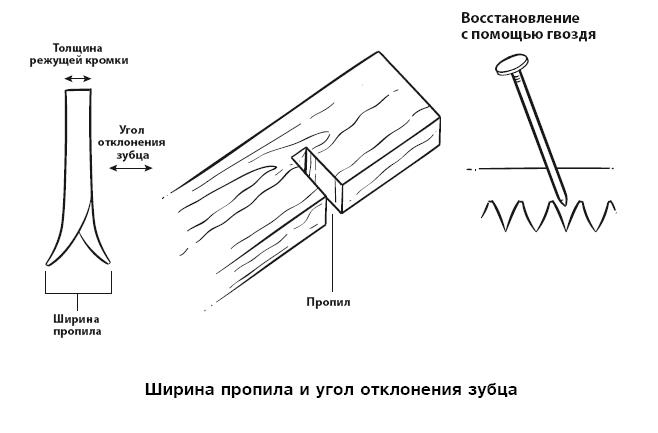 Толщина режущей кромки

Угол отклонения зубца

Ширина пропила

Пропил

Восстановление с помощью гвоздя

Ширина пропила и угол отклонения зубца