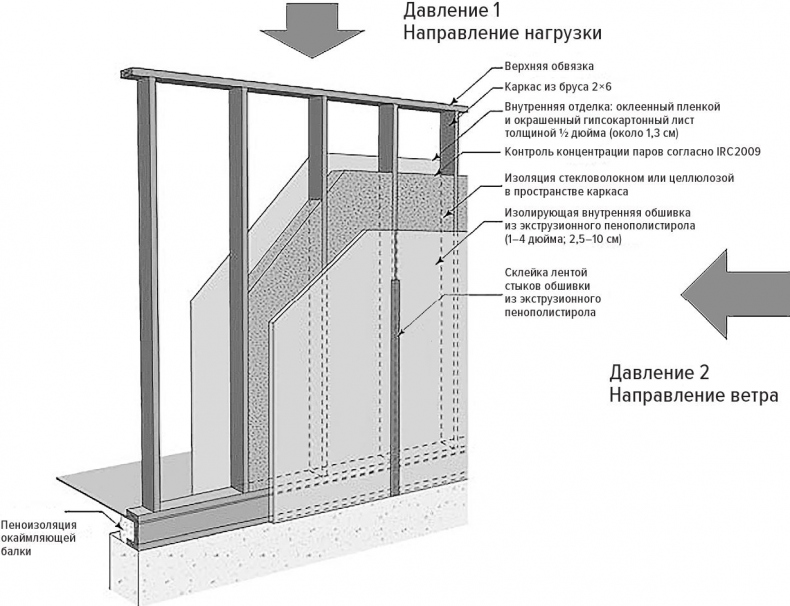 Давление 1
Направление нагрузки

Верхняя обвязка

Каркас из бруса 2×6

Внутренняя отделка: оклеенный пленкой и окрашенный гипсокартонный лист толщиной ½ дюйма (около 1,3 см)

Контроль концентрации паров согласно IRC2009

Изоляция стекловолокном или целлюлозой в пространстве каркаса

Изолирующая внутренняя обшивка из экструзионного пенополистирола (1–4 дюйма; 2,5–10 см)

Склейка лентой стыков обшивки из экструзионного пенополистирола

Давление 2
Направление ветра

Пеноизоляция окаймляющей балки