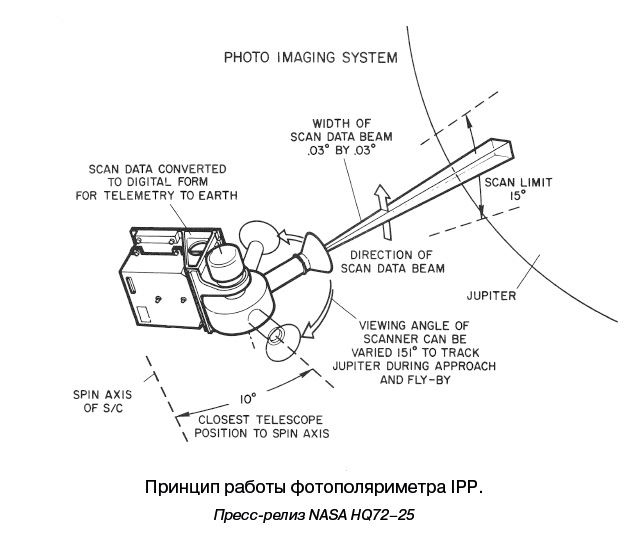 PHOTO IMAGING SYSTEM

WIDTH OF SCAN DATA BEAM .03° BY .03°

SCAN DATA CONVERTED TO DIGITAL FORM FOR TELEMETRY TO EARTH

SCAN LIMIT 15°

DIRECTION OF SCAN DATA BEAM

JUPITER

VIEWING ANGLE OF SCANNER CAN BE VARIED 151° TO TRACK JUPITER DURING APPROACH AND FLY-BY

SPIN AXIS OF S/C

10°

CLOSEST TELESCOPE POSITION TO SPIN AXIS

Принцип работы фотополяриметра IPP.

Пресс-релиз NASA HQ72–25