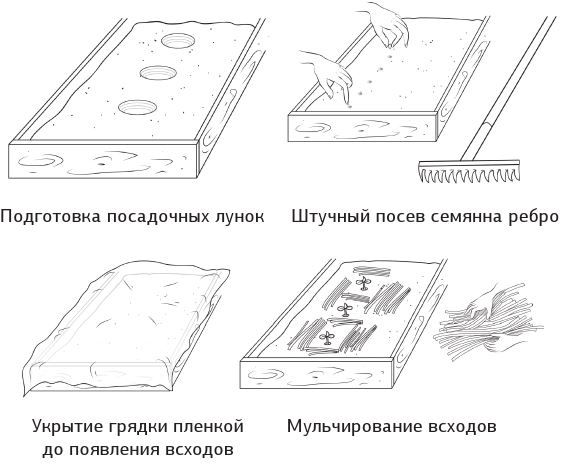 Подготовка посадочных лунок

Штучный посев семянна ребро

Укрытие грядки пленкой до появления всходов

Мульчирование всходов