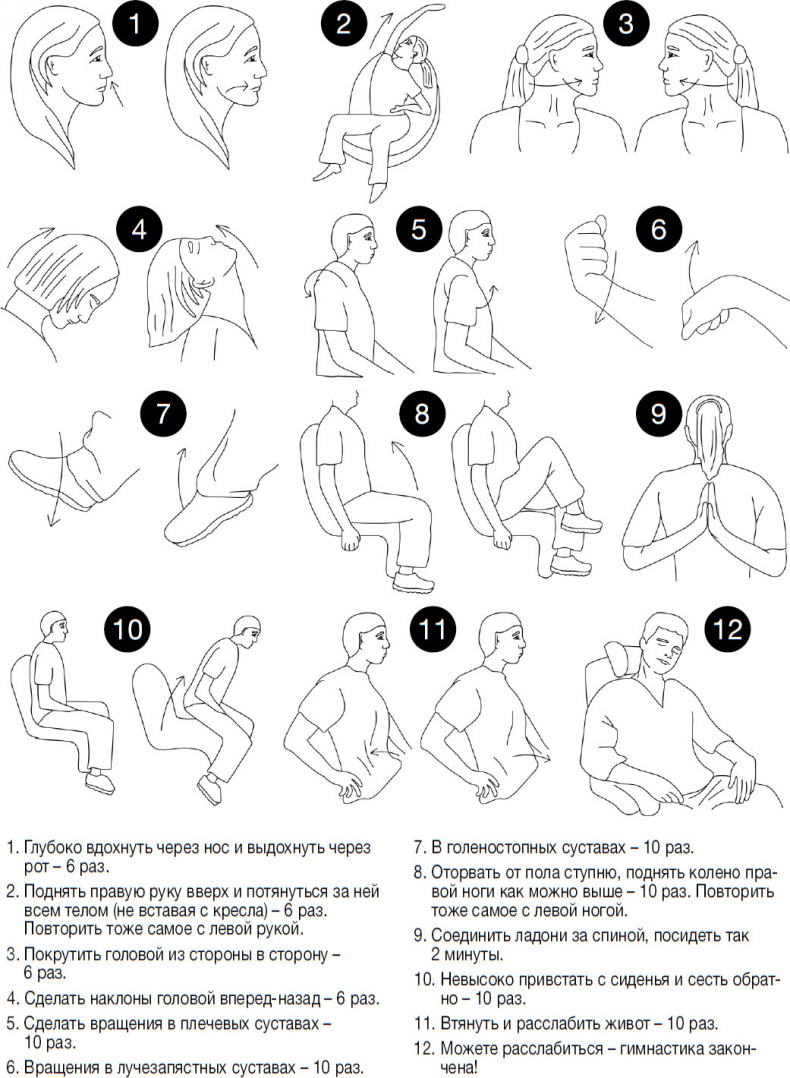 1

2

3

4

5

6

7

8

9

10

11

12

1. Глубоко вдохнуть через нос и выдохнуть через рот – 6 раз.

2. Поднять правую руку вверх и потянуться за ней всем телом (не вставая с кресла) – 6 раз. Повторить тоже самое с левой рукой.

3. Покрутить головой из стороны в сторону – 6 раз.

4. Сделать наклоны головой вперед-назад – 6 раз.

5. Сделать вращения в плечевых суставах – 10 раз.

6. Вращения в лучезапястных суставах – 10 раз.

7. В голеностопных суставах – 10 раз.

8. Оторвать от пола ступню, поднять колено правой ноги как можно выше – 10 раз. Повторить тоже самое с левой ногой.

9. Соединить ладони за спиной, посидеть так 2 минуты.

10. Невысоко привстать с сиденья и сесть обратно – 10 раз.

11. Втянуть и расслабить живот – 10 раз.

12. Можете расслабиться – гимнастика закончена!