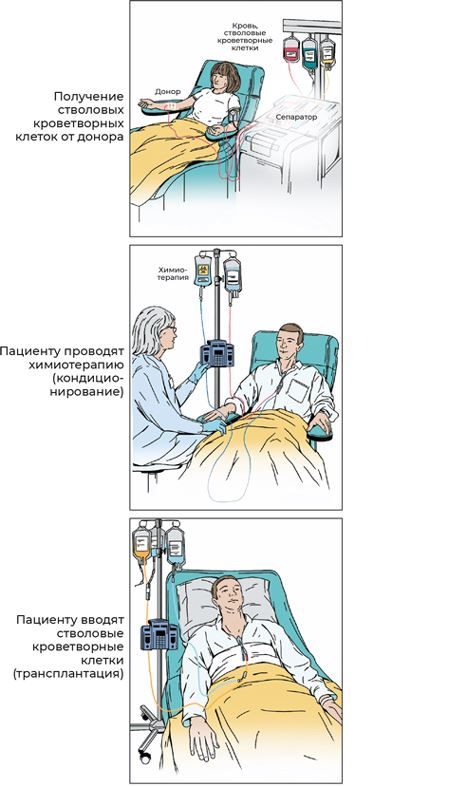 Получение стволовых кроветворных клеток от донора

Кровь, стволовые кроветворные клетки

Донор

Сепаратор

Пациенту проводят химиотерапию (кондиционирование)

Химиотерапия

Пациенту вводят стволовые кроветворные клетки (трансплантация)