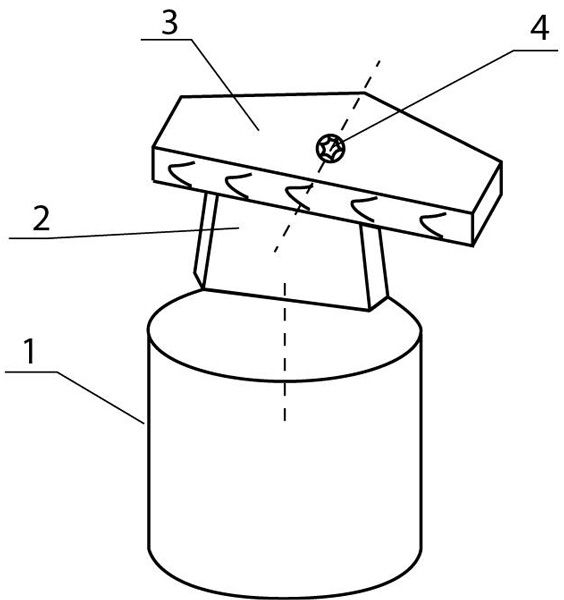 3
4
2
1