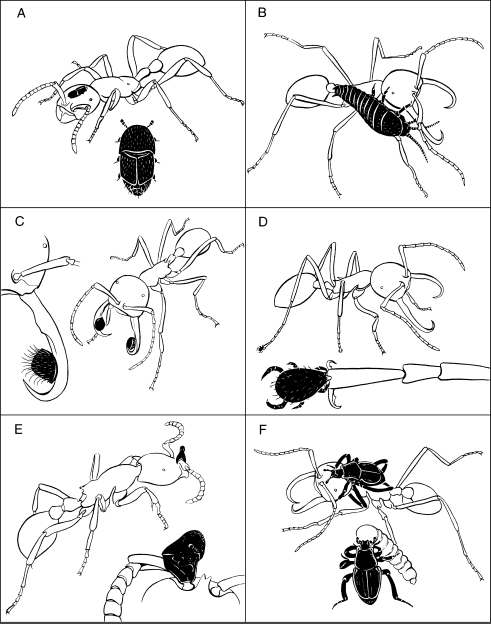 A

B

C

D

E

F