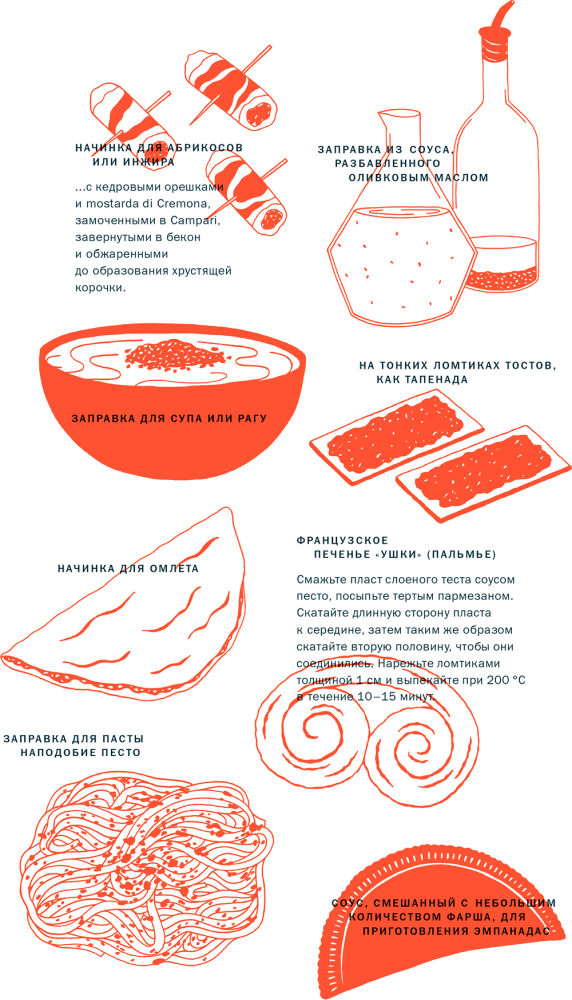 НАЧИНКА ДЛЯ АБРИКОСОВ ИЛИ ИНЖИРА

...с кедровыми орешками и mostarda di Cremona, замоченными в Campari, завернутыми в бекон и обжаренными до образования хрустящей корочки.

ЗАПРАВКА ИЗ СОУСА, РАЗБАВЛЕННОГО ОЛИВКОВЫМ МАСЛОМ

ЗАПРАВКА ДЛЯ СУПА ИЛИ РАГУ

НА ТОНКИХ ЛОМТИКАХ ТОСТОВ, КАК ТАПЕНАДА

НАЧИНКА ДЛЯ ОМЛЕТА

ФРАНЦУЗСКОЕ ПЕЧЕНЬЕ «УШКИ» (ПАЛЬМЬЕ)

Смажьте пласт слоеного теста соусом песто, посыпьте тертым пармезаном. Скатайте длинную сторону пласта к середине, затем таким же образом скатайте вторую половину, чтобы они соединились. Нарежьте ломтиками толщиной 1 см и выпекайте при 200 °C в течение 10–15 минут.

ЗАПРАВКА ДЛЯ ПАСТЫ НАПОДОБИЕ ПЕСТО

СОУС, СМЕШАННЫЙ С НЕБОЛЬШИМ КОЛИЧЕСТВОМ ФАРША, ДЛЯ ПРИГОТОВЛЕНИЯ ЭМПАНАДАС