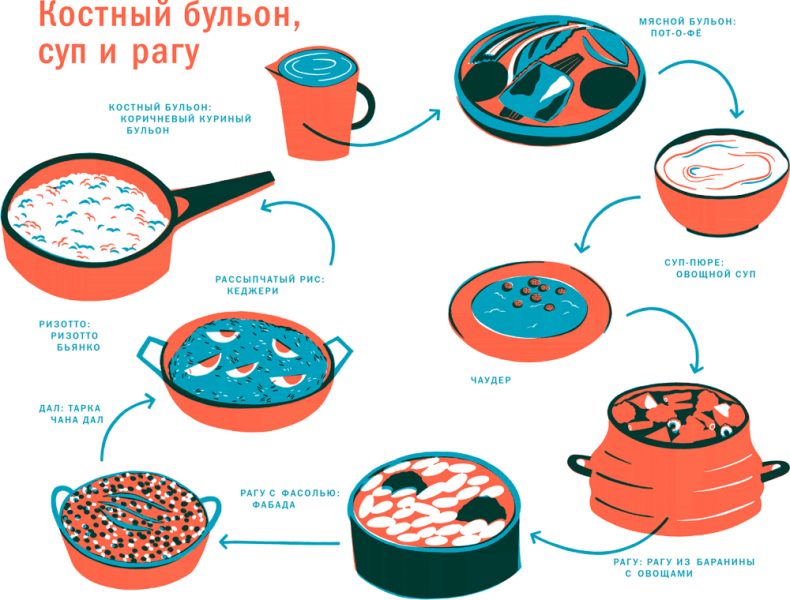 Костный бульон, суп и рагу

КОСТНЫЙ БУЛЬОН: КОРИЧНЕВЫЙ КУРИНЫЙ БУЛЬОН

МЯСНОЙ БУЛЬОН: ПОТ-О-ФЁ

СУП-ПЮРЕ: ОВОЩНОЙ СУП

ЧАУДЕР

РАГУ: РАГУ ИЗ БАРАНИНЫ С ОВОЩАМИ

РАГУ С ФАСОЛЬЮ: ФАБАДА

ДАЛ: ТАРКА ЧАНА ДАЛ

РИЗОТТО: РИЗОТТО БЬЯНКО

РАССЫПЧАТЫЙ РИС: КЕДЖЕРИ