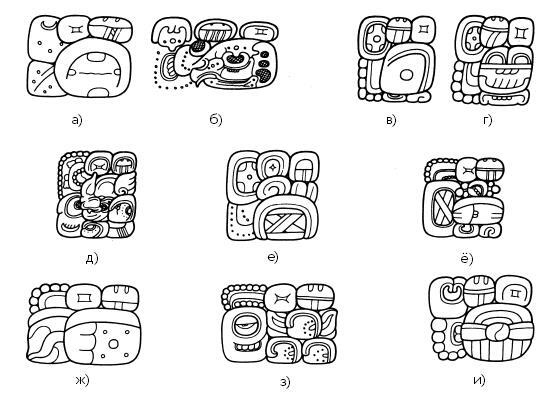 а) б) в) г)

д) е) ё)

ж) з) и)