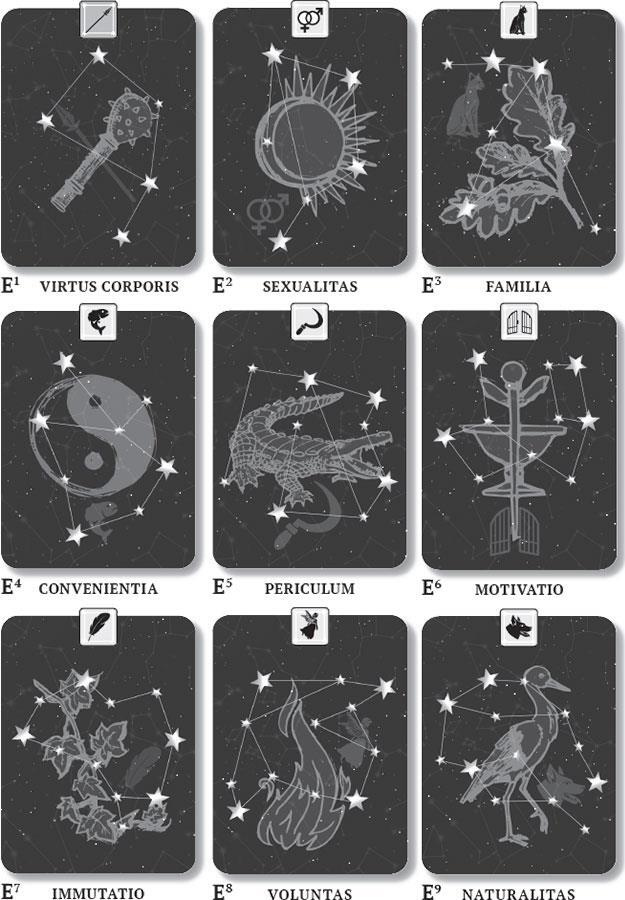 $E^1$ VIRTUS CORPORIS
$E^2$ SEXUALITAS
$E^3$ FAMILIA
$E^4$ CONVENIENTIA
$E^5$ PERICULUM
$E^6$ MOTIVATIO
$E^7$ IMMUTATIO
$E^8$ VOLUNTAS
$E^9$ NATURALITAS