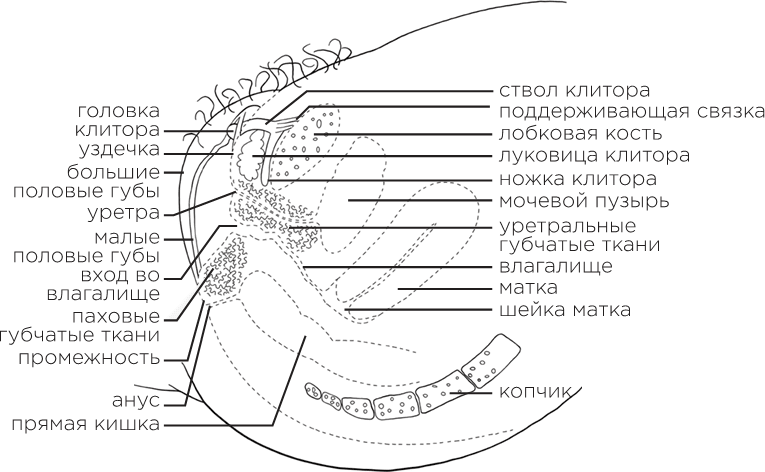 головка клитора
уздечка
большие половые губы
уретра
малые половые губы
вход во влагалище
паховые губчатые ткани
промежность
анус
прямая кишка

ствол клитора
поддерживающая связка
лобковая кость
луковица клитора
ножка клитора
мочевой пузырь
уретральные губчатые ткани
влагалище
матка
шейка матка
копчик