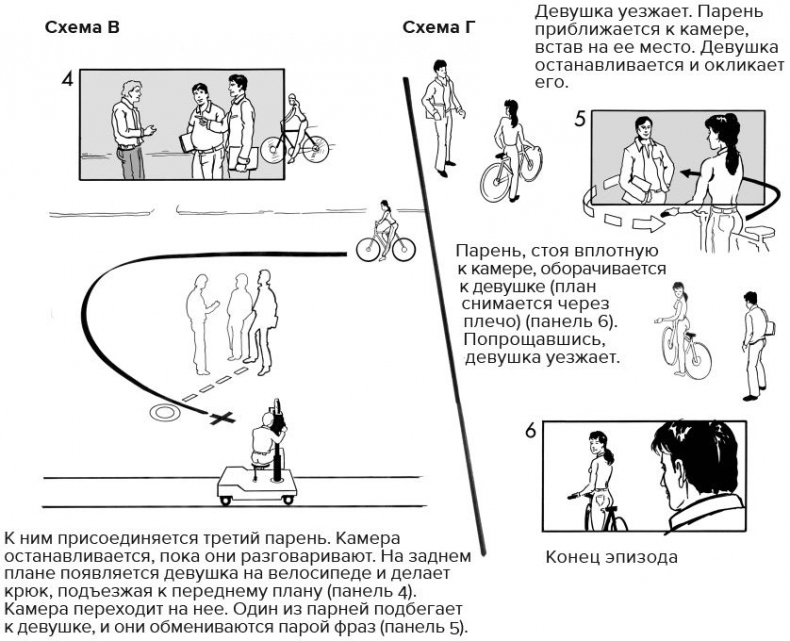 Схема В

4

К ним присоединяется третий парень. Камера останавливается, пока они разговаривают. На заднем плане появляется девушка на велосипеде и делает крюк, подъезжая к переднему плану (панель 4). Камера переходит на нее. Один из парней подбегает к девушке, и они обмениваются парой фраз (панель 5).

Схема Г

Девушка уезжает. Парень приближается к камере, встав на ее место. Девушка останавливается и окликает его.

5

Парень, стоя вплотную к камере, оборачивается к девушке (план снимается через плечо) (панель 6). Попрощавшись, девушка уезжает.

6

Конец эпизода