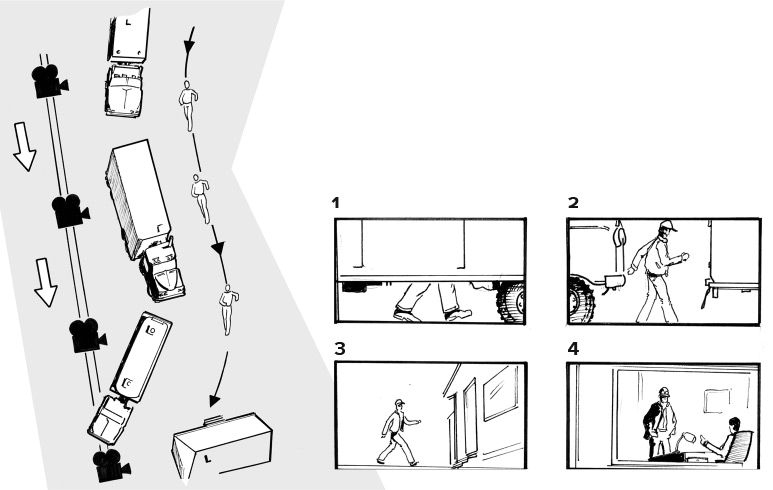 1

2

3

4