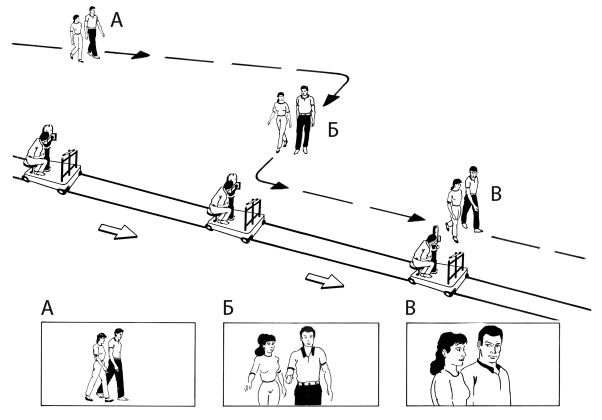 А

Б

В

А

Б

В