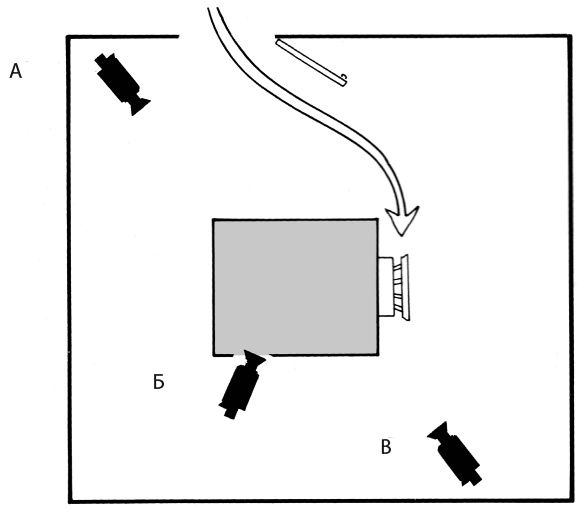 А

Б

В