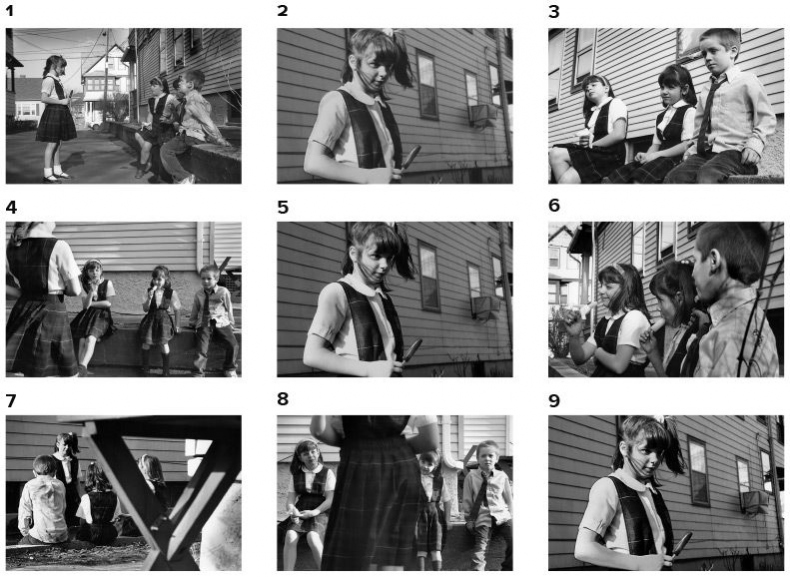 1

2

3

4

5

6

7

8

9