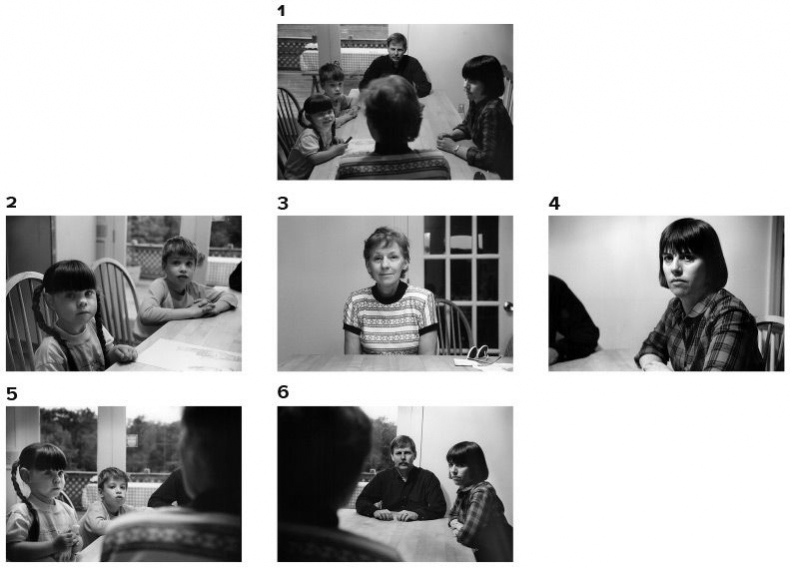 1

2

3

4

5

6