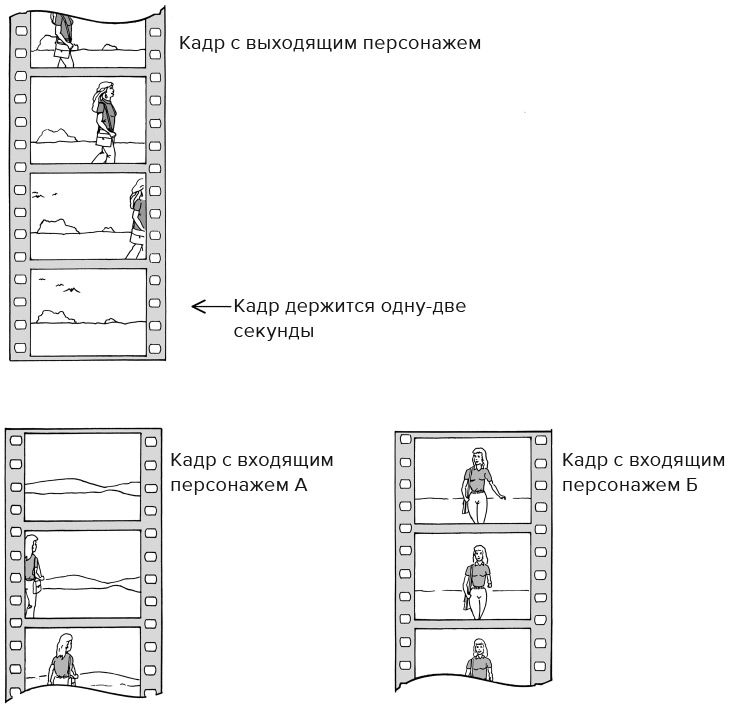 Кадр с выходящим персонажем

Кадр держится одну-две секунды

Кадр с входящим персонажем А

Кадр с входящим персонажем Б