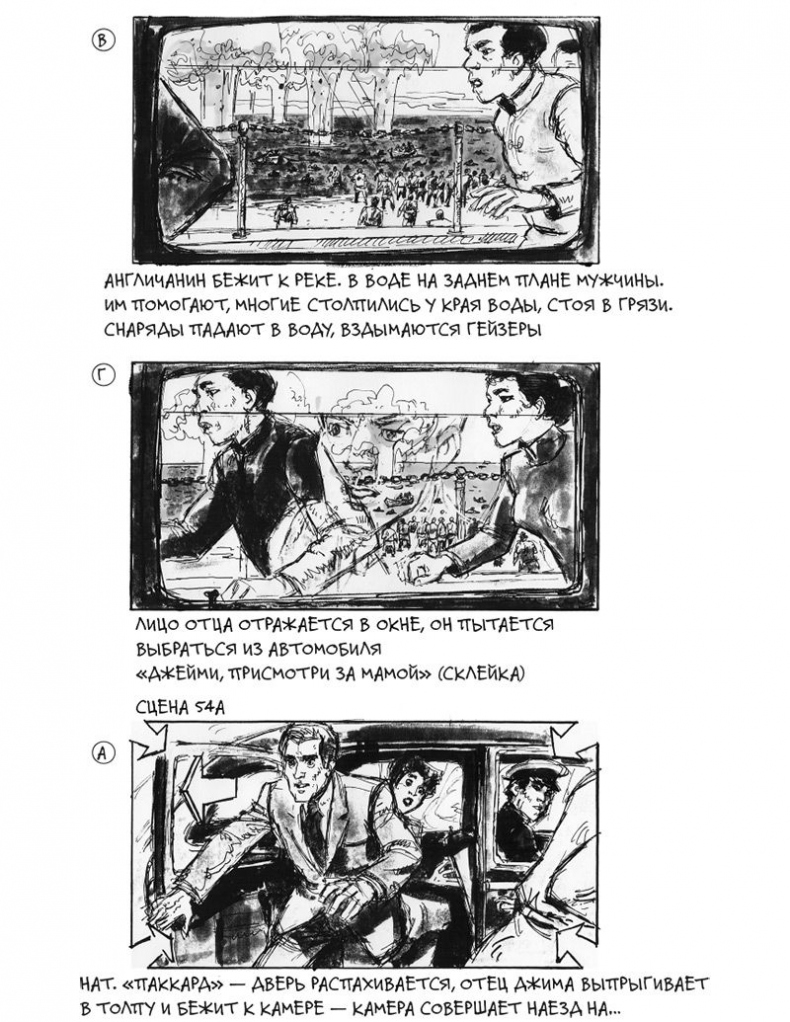 В

АНГЛИЧАНИН БЕЖИТ К РЕКЕ. В ВОДЕ НА ЗАДНЕМ ПЛАНЕ МУЖЧИНЫ. ИМ ПОМОГАЮТ, МНОГИЕ СТОЛПИЛИСЬ У КРАЯ ВОДЫ, СТОЯ В ГРЯЗИ. СНАРЯДЫ ПАДАЮТ В ВОДУ, ВЗДЫМАЮТСЯ ГЕЙЗЕРЫ

Г

ЛИЦО ОТЦА ОТРАЖАЕТСЯ В ОКНЕ, ОН ПЫТАЕТСЯ ВЫБРАТЬСЯ ИЗ АВТОМОБИЛЯ
«ДЖЕЙМИ, ПРИСМОТРИ ЗА МАМОЙ» (СКЛЕЙКА)

СЦЕНА 54А

А

НАТ. «ПАККАРД» — ДВЕРЬ РАСПАХИВАЕТСЯ, ОТЕЦ ДЖИМА ВЫПРЫГИВАЕТ В ТОЛПУ И БЕЖИТ К КАМЕРЕ — КАМЕРА СОВЕРШАЕТ НАЕЗД НА...