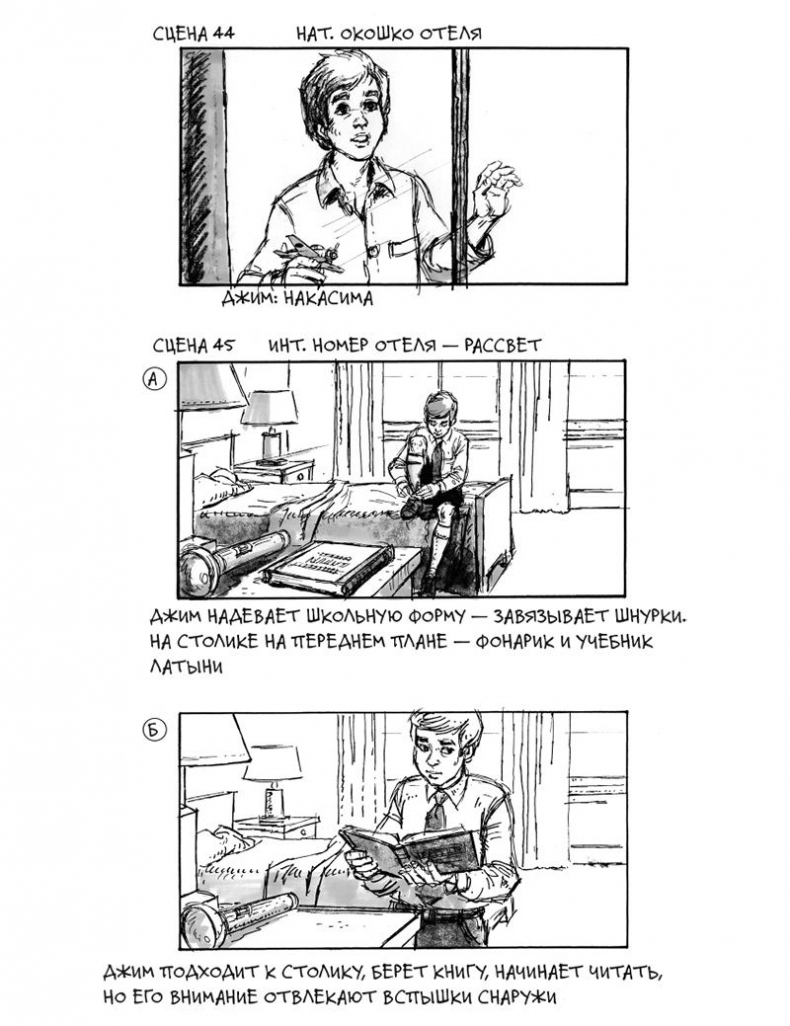 СЦЕНА 44 НАТ. ОКОШКО ОТЕЛЯ

ДЖИМ: НАКАСИМА

СЦЕНА 45 ИНТ. НОМЕР ОТЕЛЯ — РАССВЕТ

А

ДЖИМ НАДЕВАЕТ ШКОЛЬНУЮ ФОРМУ — ЗАВЯЗЫВАЕТ ШНУРКИ. НА СТОЛИКЕ НА ПЕРЕДНЕМ ПЛАНЕ — ФОНАРИК И УЧЕБНИК ЛАТЫНИ

Б

ДЖИМ ПОДХОДИТ К СТОЛИКУ, БЕРЕТ КНИГУ, НАЧИНАЕТ ЧИТАТЬ, НО ЕГО ВНИМАНИЕ ОТВЛЕКАЮТ ВСПЫШКИ СНАРУЖИ