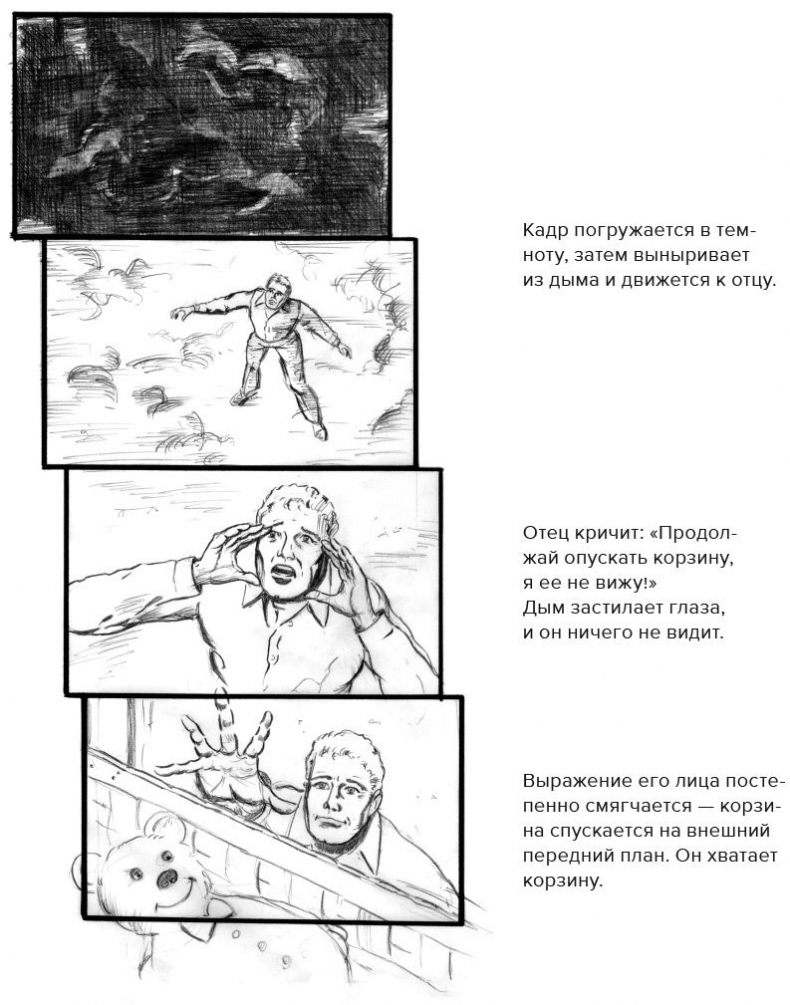 Кадр погружается в темноту, затем выныривает из дыма и движется к отцу.

Отец кричит: «Продолжай опускать корзину, я ее не вижу!» Дым застилает глаза, и он ничего не видит.

Выражение его лица постепенно смягчается — корзина спускается на внешний передний план. Он хватает корзину.