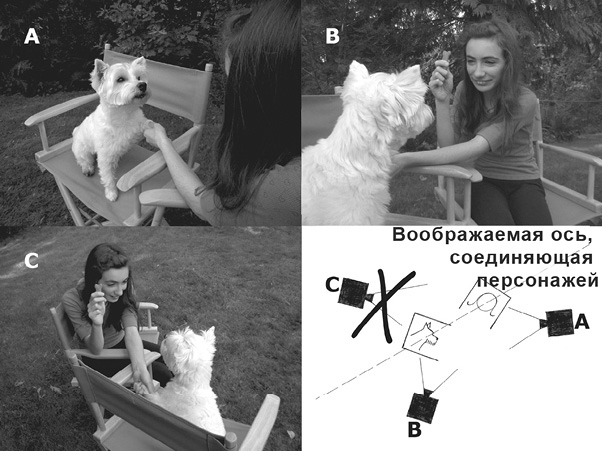 A

B

C

Воображаемая ось, соединяющая персонажей

C

A

B