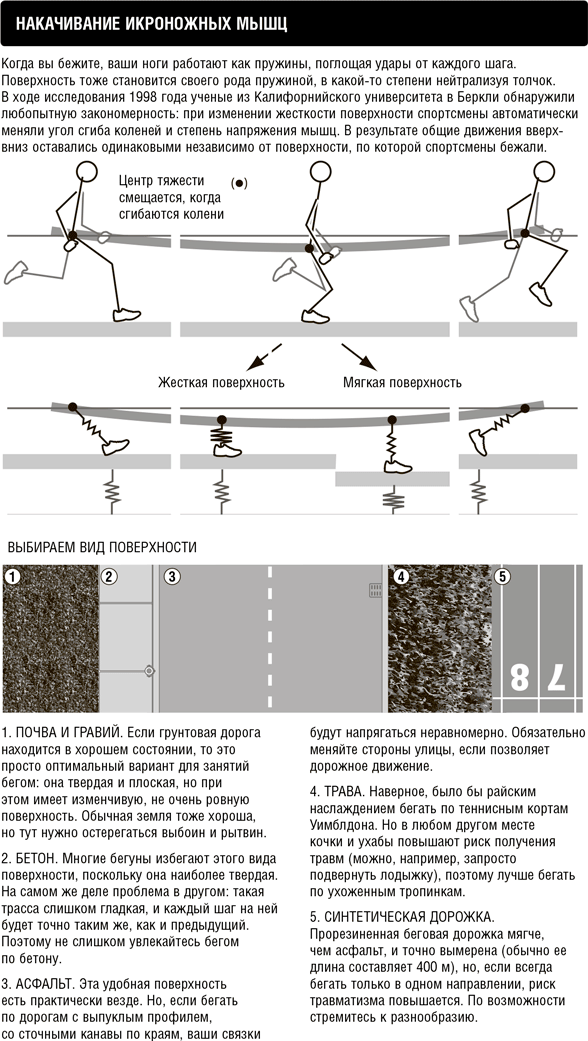 НАКАЧИВАНИЕ ИКРОНОЖНЫХ МЫШЦ

Когда вы бежите, ваши ноги работают как пружины, поглощая удары от каждого шага. Поверхность тоже становится своего рода пружиной, в какой-то степени нейтрализуя толчок. В ходе исследования 1998 года ученые из Калифорнийского университета в Беркли обнаружили любопытную закономерность: при изменении жесткости поверхности спортсмены автоматически меняли угол сгиба коленей и степень напряжения мышц. В результате общие движения вверх-вниз оставались одинаковыми независимо от поверхности, по которой спортсмены бежали.

Центр тяжести смещается, когда сгибаются колени

Жесткая поверхность

Мягкая поверхность

ВЫБИРАЕМ ВИД ПОВЕРХНОСТИ

1

2

3

4

5

8

7

1. ПОЧВА И ГРАВИЙ. Если грунтовая дорога находится в хорошем состоянии, то это просто оптимальный вариант для занятий бегом: она твердая и плоская, но при этом имеет изменчивую, не очень ровную поверхность. Обычная земля тоже хороша, но тут нужно остерегаться выбоин и рытвин.

2. БЕТОН. Многие бегуны избегают этого вида поверхности, поскольку она наиболее твердая. На самом же деле проблема в другом: такая трасса слишком гладкая, и каждый шаг на ней будет точно таким же, как и предыдущий. Поэтому не слишком увлекайтесь бегом по бетону.

3. АСФАЛЬТ. Эта удобная поверхность есть практически везде. Но, если бегать по дорогам с выпуклым профилем, со сточными канавы по краям, ваши связки будут напрягаться неравномерно. Обязательно меняйте стороны улицы, если позволяет дорожное движение.

4. ТРАВА. Наверное, было бы райским наслаждением бегать по теннисным кортам Уимблдона. Но в любом другом месте кочки и ухабы повышают риск получения травм (можно, например, запросто подвернуть лодыжку), поэтому лучше бегать по ухоженным тропинкам.

5. СИНТЕТИЧЕСКАЯ ДОРОЖКА. Прорезиненная беговая дорожка мягче, чем асфальт, и точно вымерена (обычно ее длина составляет 400 м), но, если всегда бегать только в одном направлении, риск травматизма повышается. По возможности стремитесь к разнообразию.