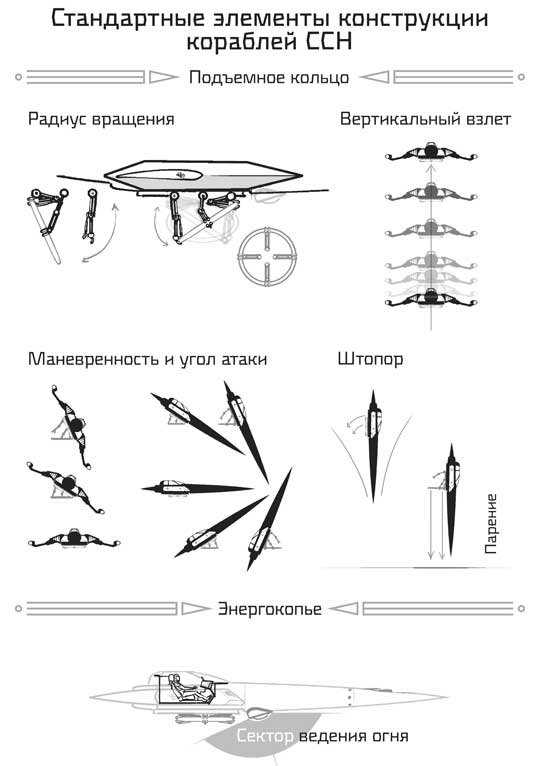 Стандартные элементы конструкции кораблей ССН

Подъемное кольцо

Радиус вращения

Вертикальный взлет

Маневренность и угол атаки

Штопор

Парение

Энергокопье

Сектор ведения огня