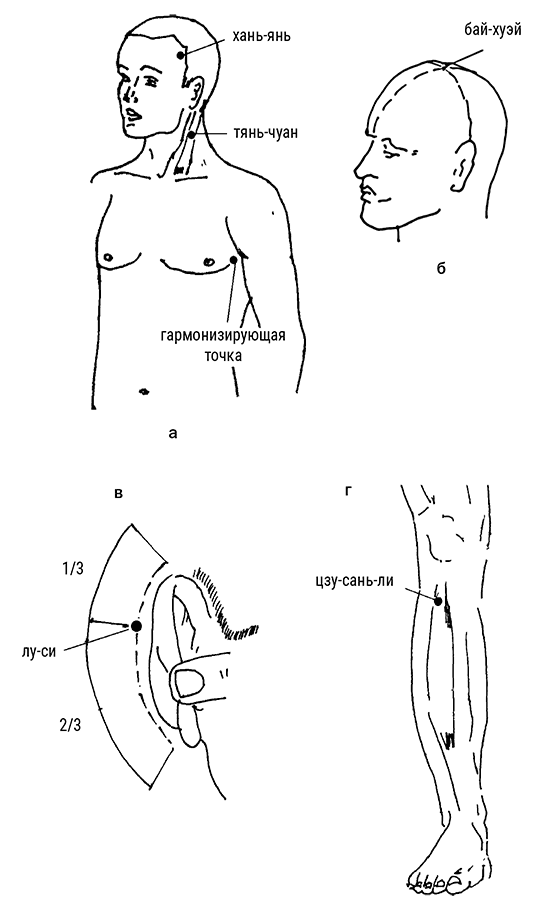 хань-янь

тянь-чуан

гармонизирующая точка

а

бай-хуэй

б

в

1/3

лу-си

2/3

г

цзу-сань-ли