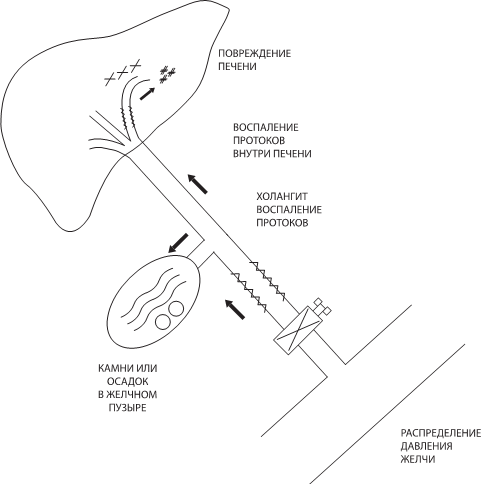 ПОВРЕЖДЕНИЕ ПЕЧЕНИ

ВОСПАЛЕНИЕ ПРОТОКОВ ВНУТРИ ПЕЧЕНИ

ХОЛАНГИТ ВОСПАЛЕНИЕ ПРОТОКОВ

КАМНИ ИЛИ ОСАДОК В ЖЕЛЧНОМ ПУЗЫРЕ

РАСПРЕДЕЛЕНИЕ ДАВЛЕНИЯ ЖЕЛЧИ