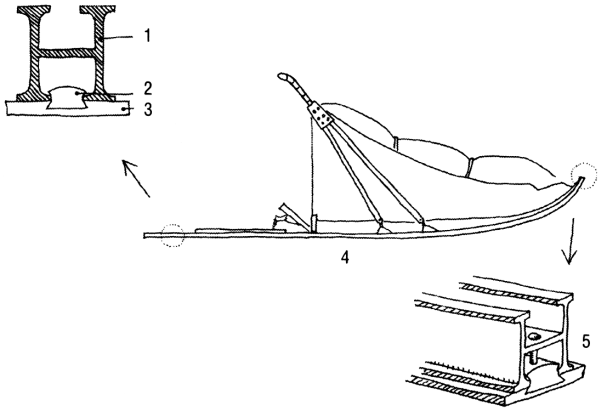 1
2
3
4
5