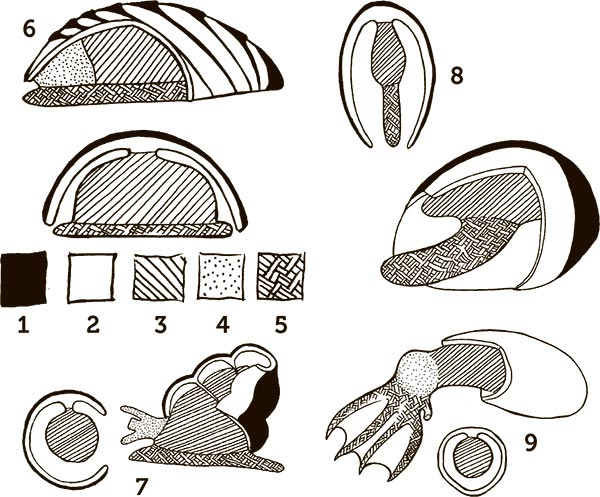 6

8

1 2 3 4 5

7

9