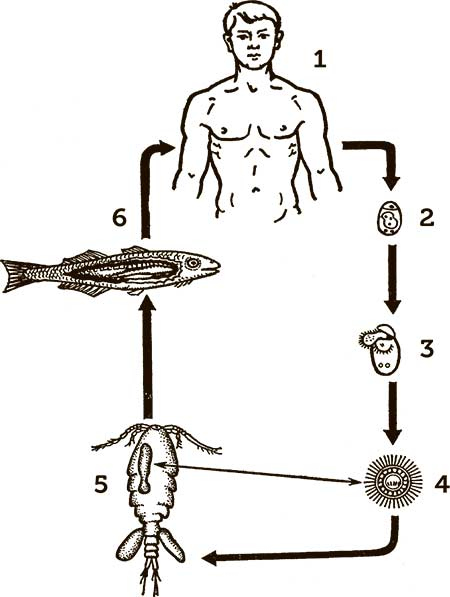 1
2
3
4
5
6