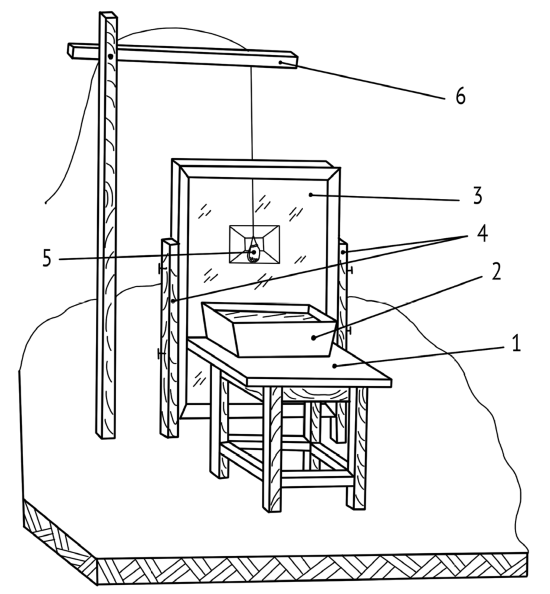 6
3
4
5
2
1