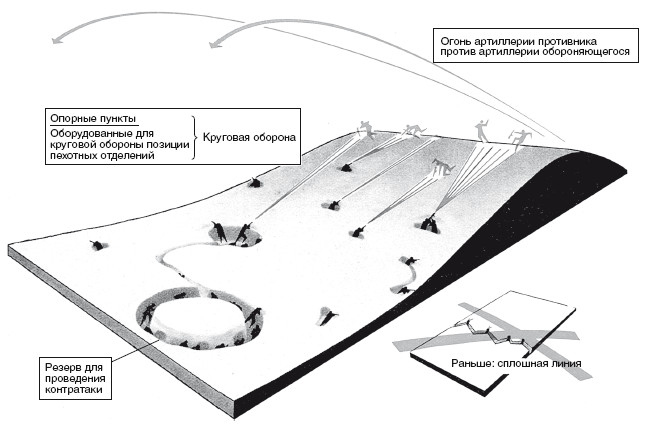 Огонь артиллерии противника против артиллерии обороняющегося

Опорные пункты

Оборудованные для круговой обороны позиции пехотных отделений

Круговая оборона

Резерв для проведения контратаки

Раньше: сплошная линия