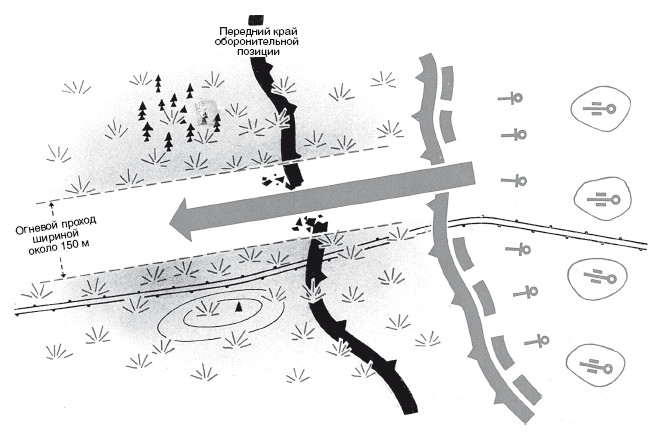 Передний край оборонительной позиции

Огневой проход шириной около 150 м