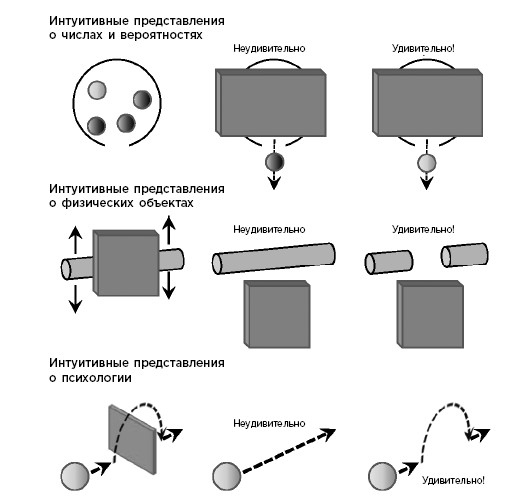 Интуитивные представления о числах и вероятностях

Неудивительно

Удивительно!

Интуитивные представления о физических объектах

Неудивительно

Удивительно!

Интуитивные представления о психологии

Неудивительно

Удивительно!