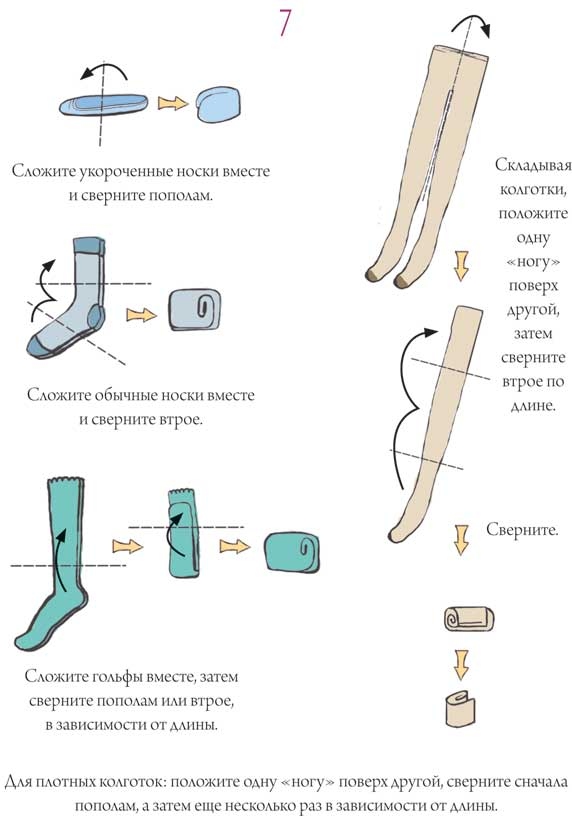 7

Сложите укороченные носки вместе и сверните пополам.

Сложите обычные носки вместе и сверните втрое.

Сложите гольфы вместе, затем сверните пополам или втрое, в зависимости от длины.

Складывая колготки, положите одну «ногу» поверх другой, затем сверните втрое по длине.

Сверните.

Для плотных колготок: положите одну «ногу» поверх другой, сверните сначала пополам, а затем еще несколько раз в зависимости от длины.