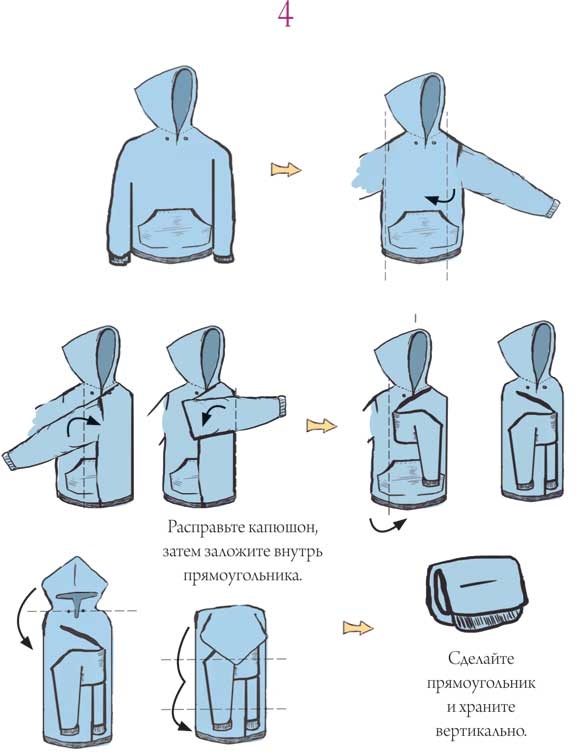 4

Расправьте капюшон, затем заложите внутрь прямоугольника.

Сделайте прямоугольник и храните вертикально.