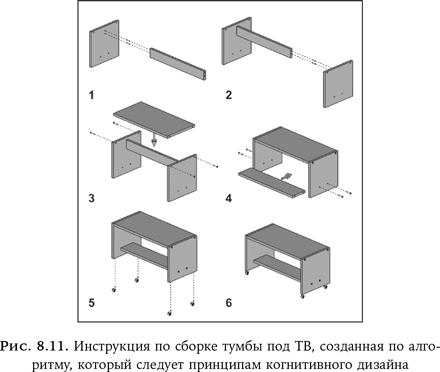 1

2

3

4

5

6

Рис. 8.11. Инструкция по сборке тумбы под ТВ, созданная по алгоритму, который следует принципам когнитивного дизайна