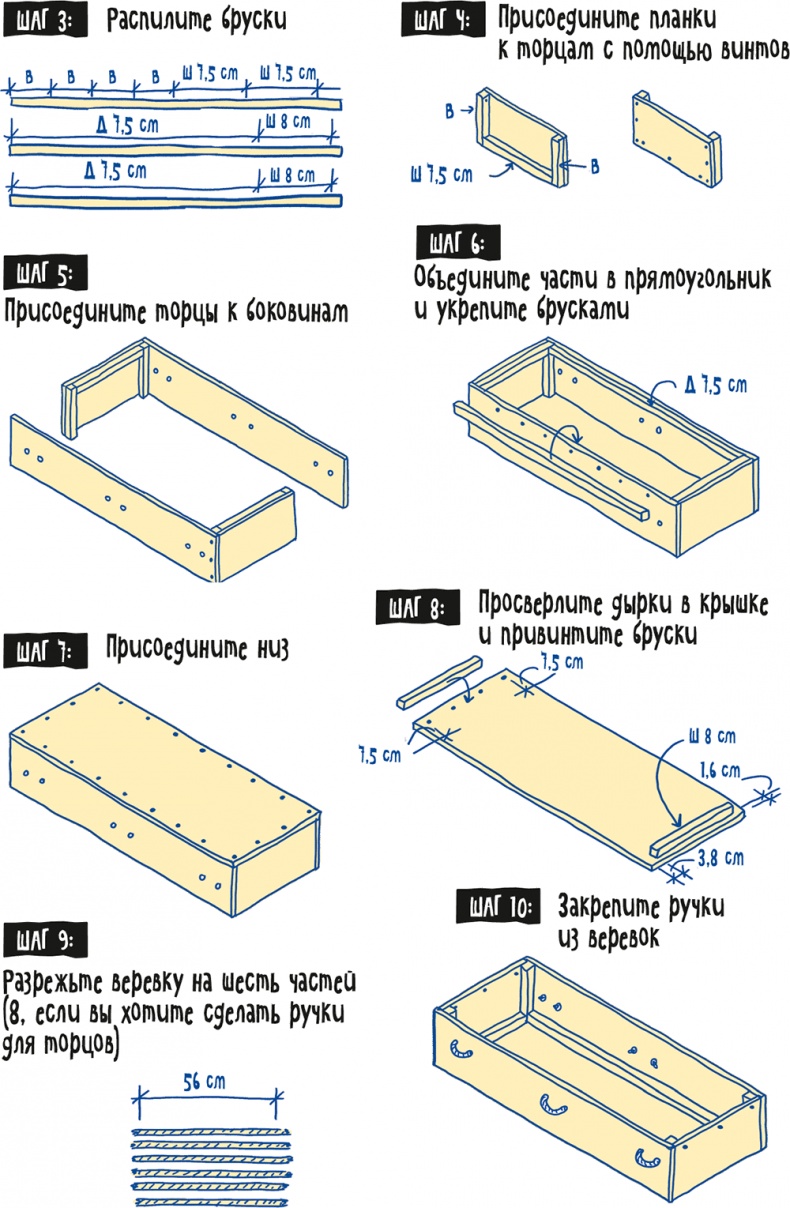 ШАГ 3: Распилите бруски

В В В В Ш 7,5 cm Ш 7,5 cm

Д 7,5 cm Ш 8 cm

Д 7,5 cm Ш 8 cm

ШАГ 4: Присоедините планки к торцам с помощью винтов

В

Ш 7,5 cm

В

ШАГ 5: Присоедините торцы к боковинам

ШАГ 6: Объедините части в прямоугольник и укрепите брусками

Д 7,5 cm

ШАГ 7: Присоедините низ

ШАГ 8: Просверлите дырки в крышке и привинтите бруски

7,5 cm

7,5 cm

Ш 8 cm

1,6 cm

3,8 cm

ШАГ 9: Разрежьте веревку на шесть частей (8, если вы хотите сделать ручки для торцов)

56 cm

ШАГ 10: Закрепите ручки из веревок