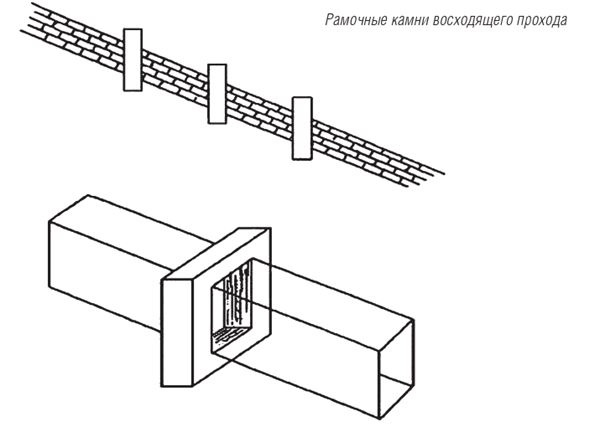 Рамочные камни восходящего прохода