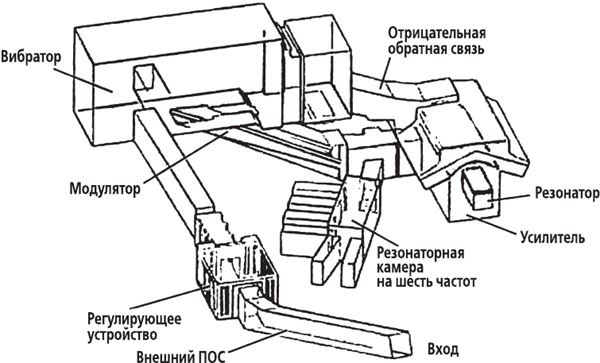 Вибратор

Отрицательная обратная связь

Модулятор

Резонатор

Усилитель

Резонаторная камера на шесть частот

Регулирующее устройство

Внешний ПОС

Вход