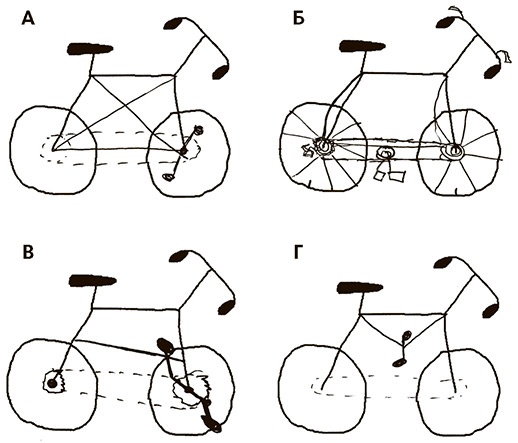 А

Б

В

Г