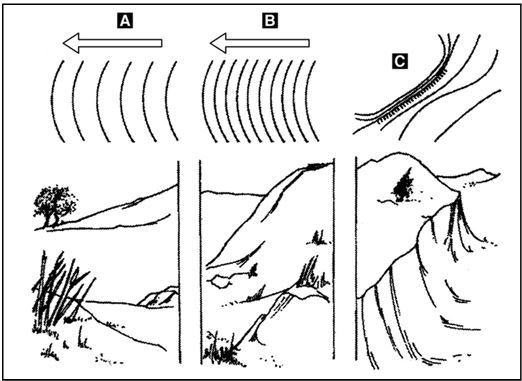 A

B

C