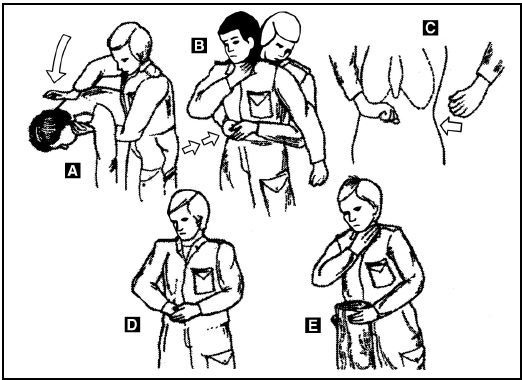 A
B
C
D
E